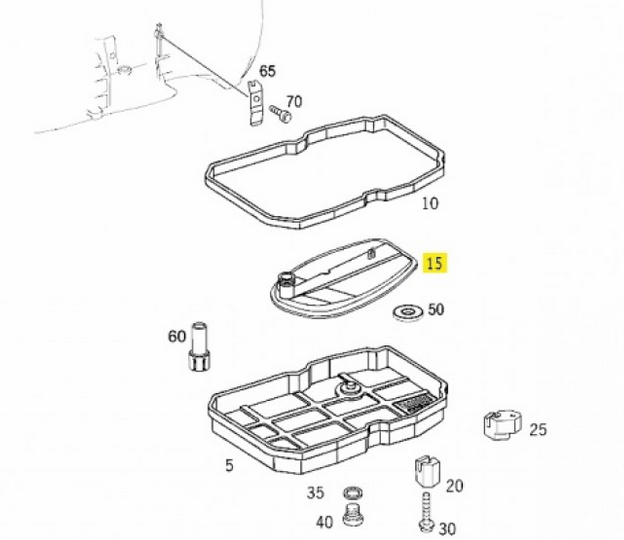 65
70
10
15
50
60
25
5
20
35
40
30