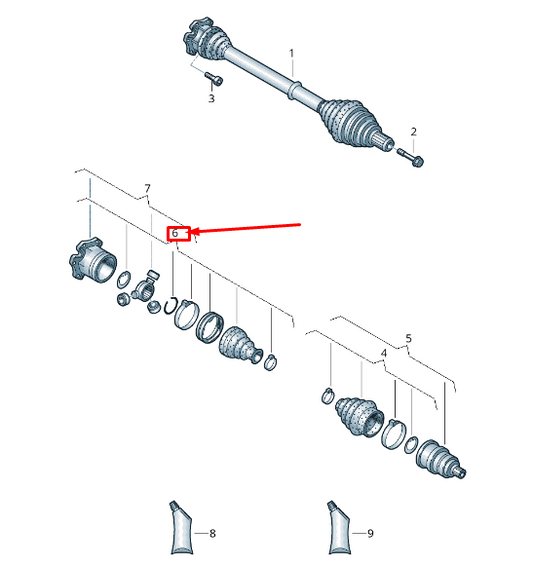 1
3
2
7
6
5
4
8
9