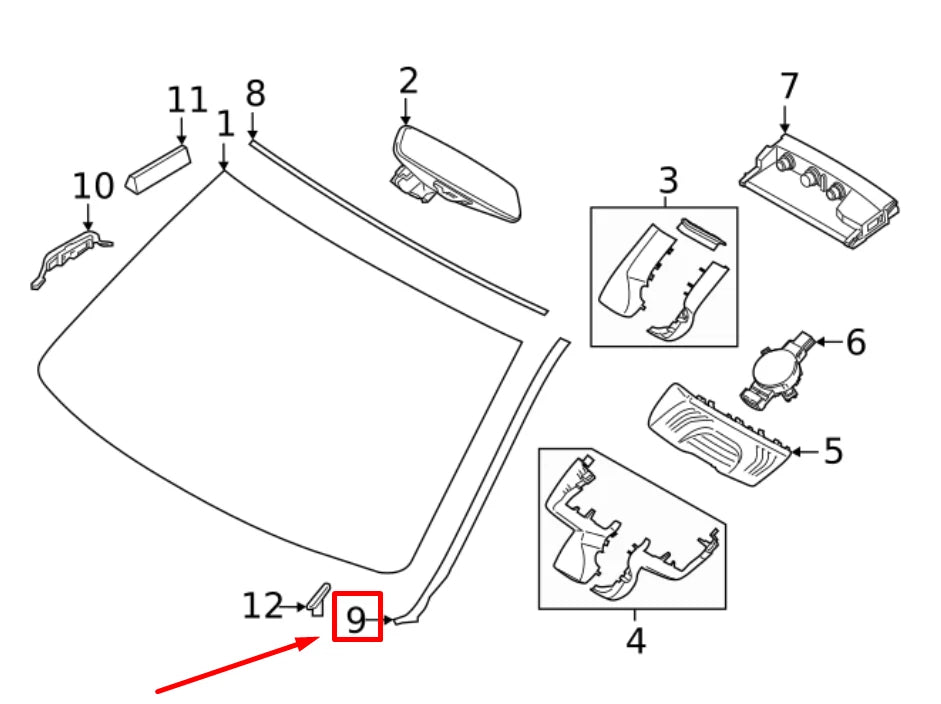 11
1
8
2
7
10
3
6
5
12
9
4