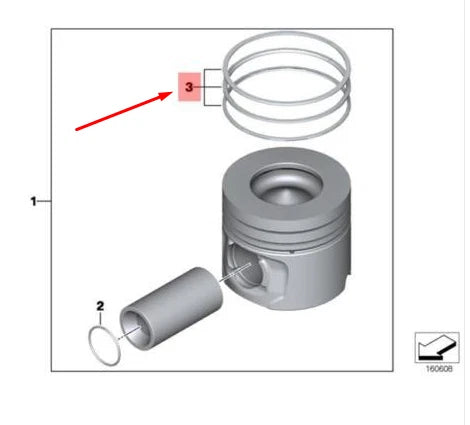 3

1

2

160608