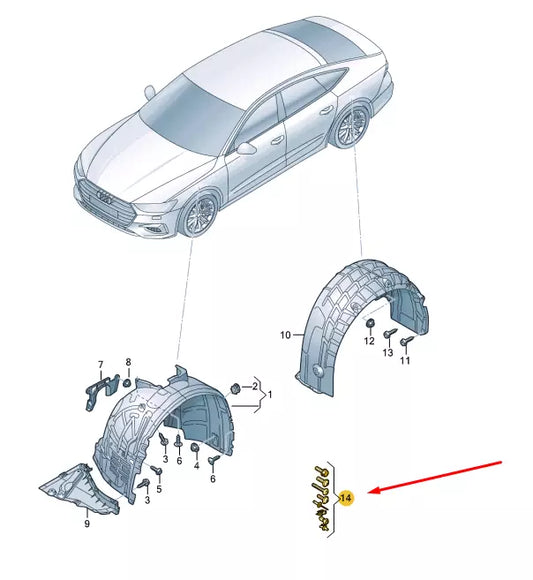 10
12
13
11
7
8
2
1
3
6
4
6
5
3
9
14