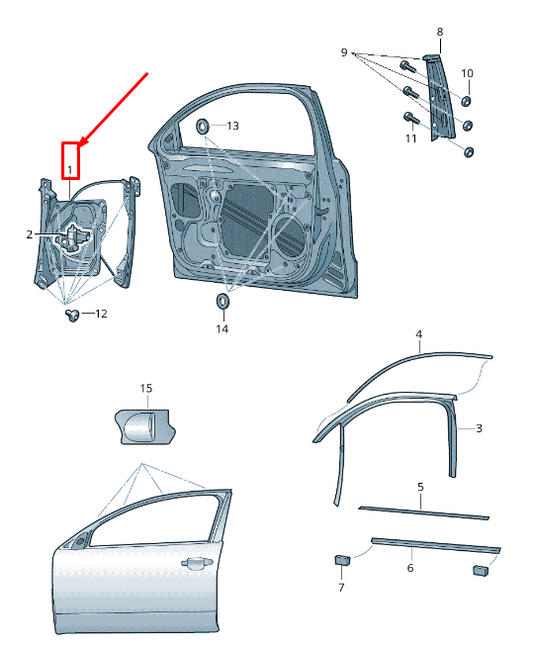 8
9
10
11
13
1
2
12
14
4
3
15
5
6
7