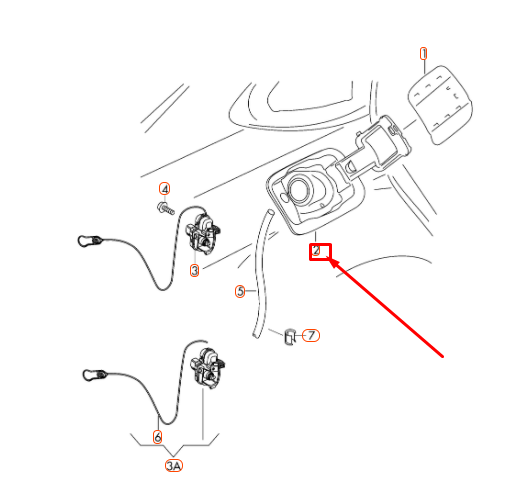 1
4
2
3
5
7
6
3A