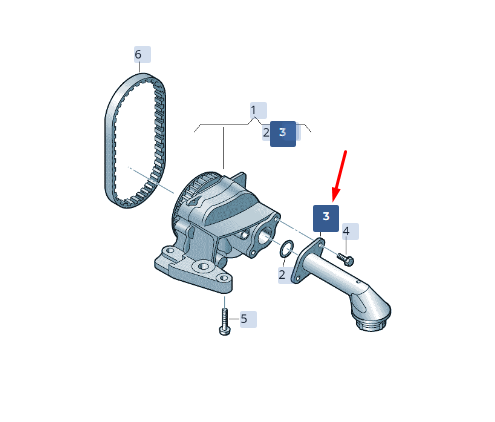 6
1
2 3
3
4
2
5