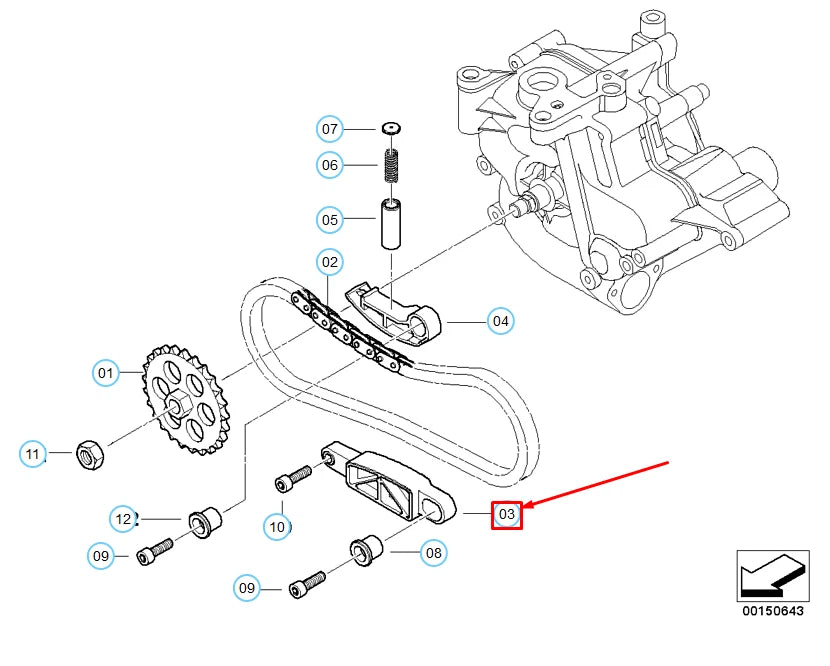 07
06
05
02
04
01
11
12
10
03
09
08
09
00150643