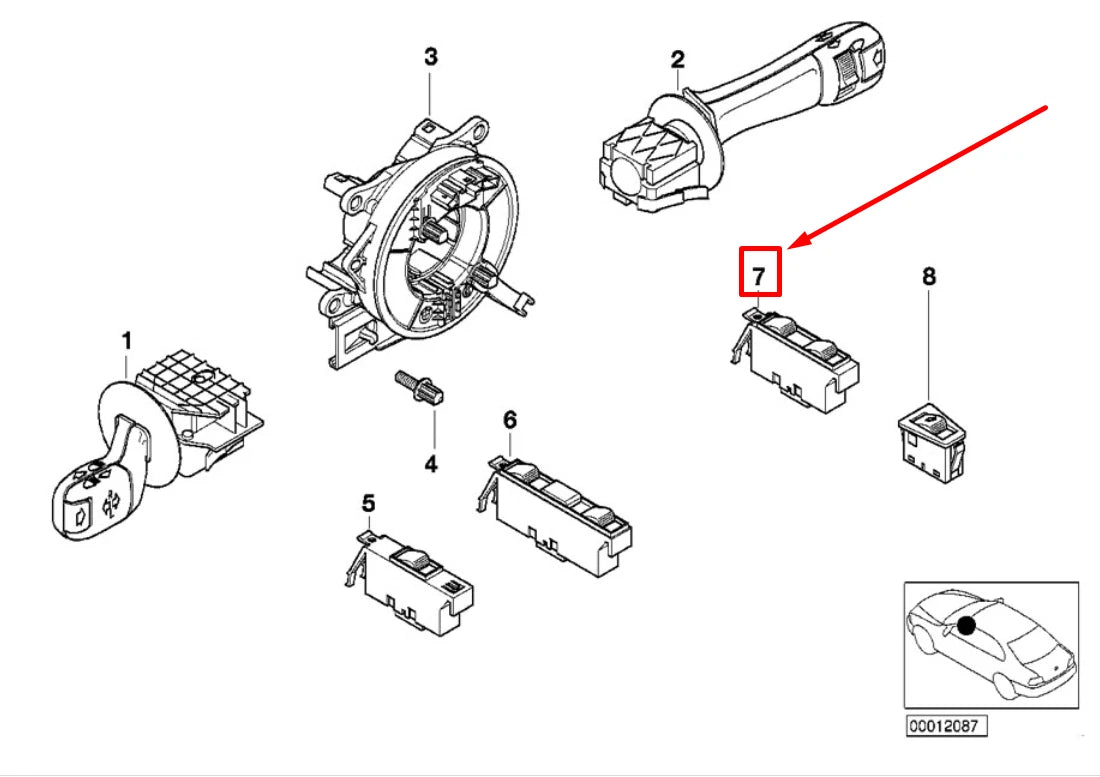 3
2
7
8
1
4
6
5
00012087