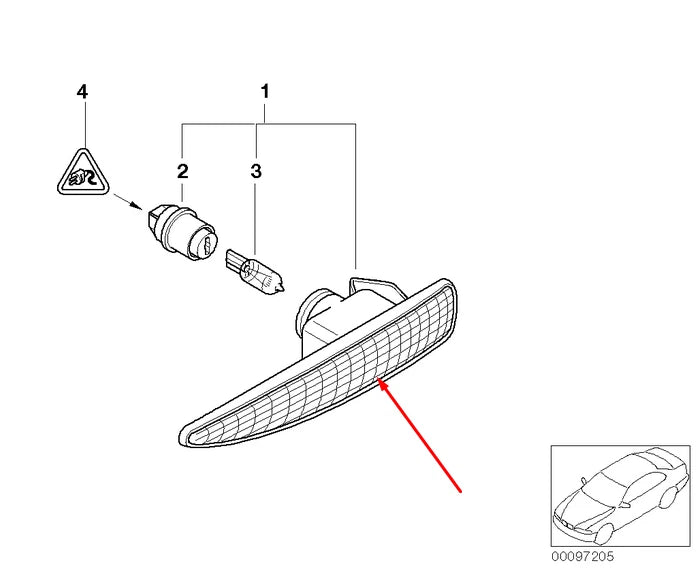 4

1

2

3

00097205