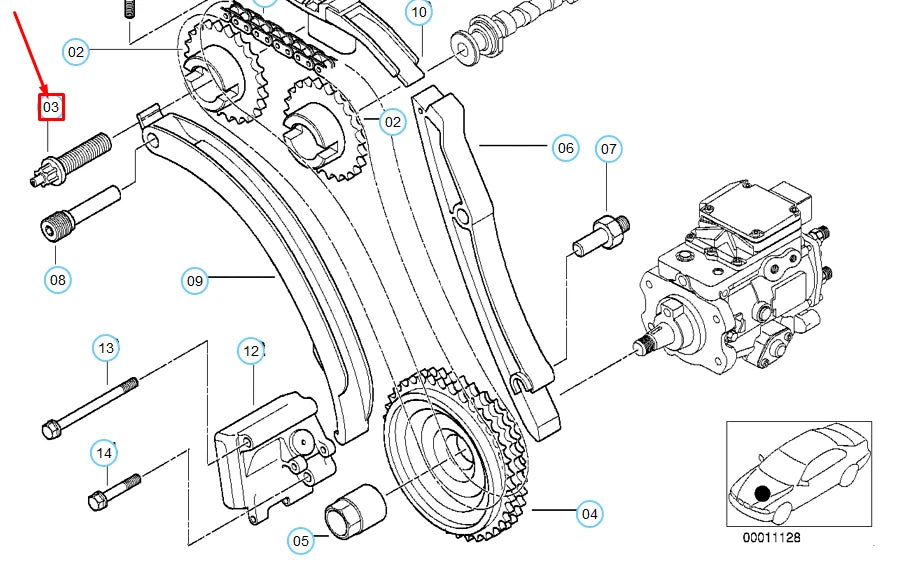 10
02
03
02
06
07
08
09
13
12
14
05
04
00011128