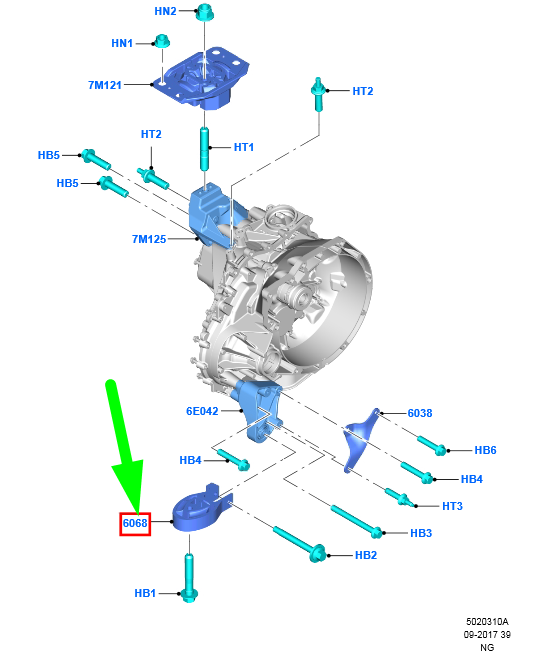 HN2
HN1
7M121
HT2
HT2
HT1
HB5
HB5
7M125
6E042
6038
HB6
HB4
HB4
HT3
6068
HB3
HB2
HB1
5020310A
09-2017 39
NG