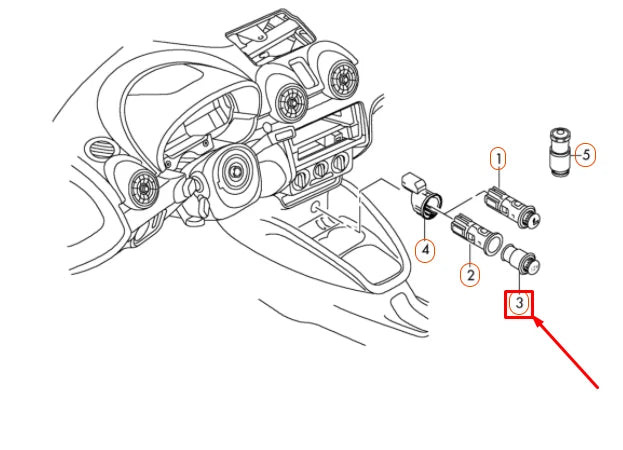 1
5
4
2
3