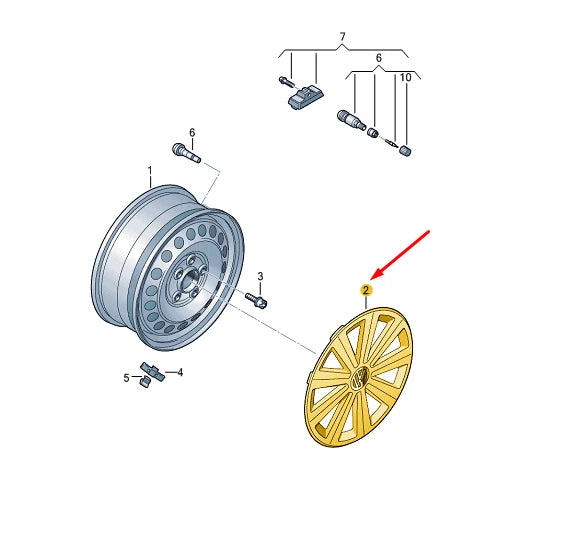 7
6
10
6
1
3
2
5
4