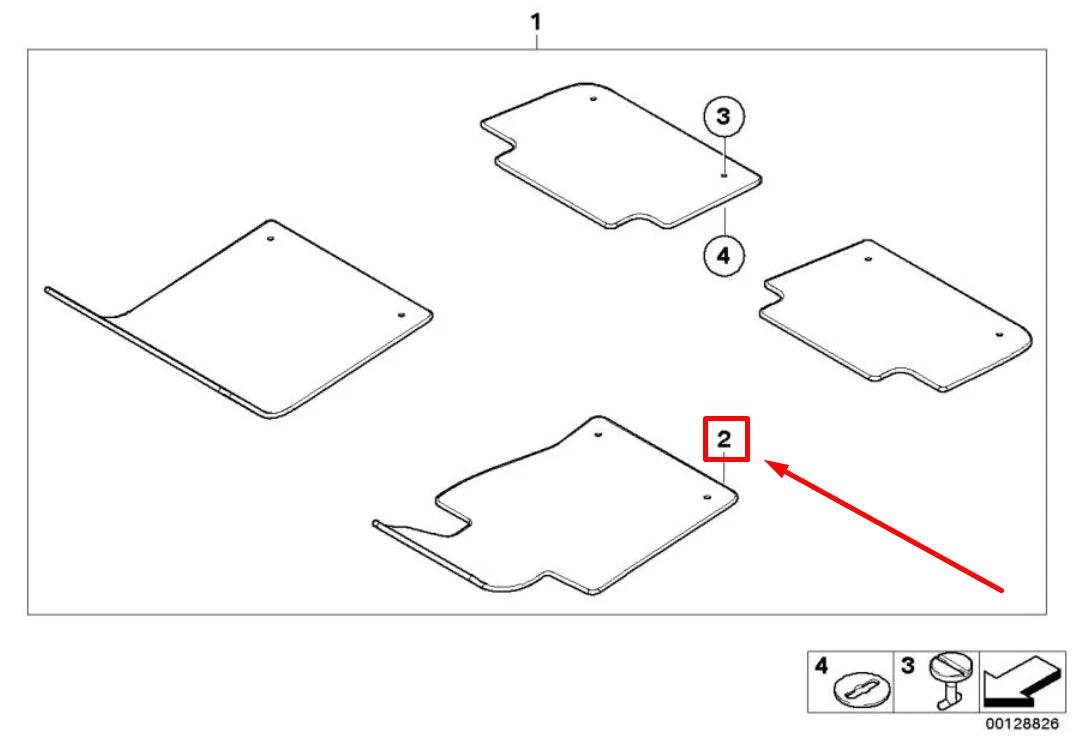 1

3

4

2

4 3

00128826