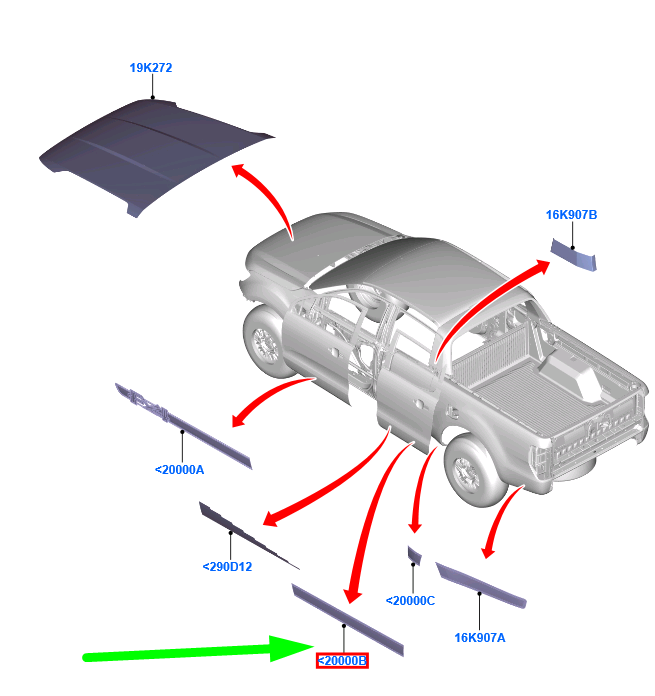 19K272

16K907B

<20000A

<290D12

<20000C

16K907A

<20000B