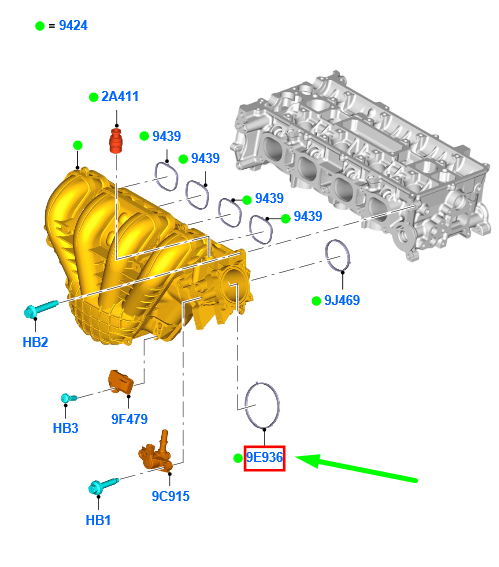 = 9424

2A411

9439

9439

9439

9439

9J469

HB2

HB3

9F479

9E936

9C915

HB1