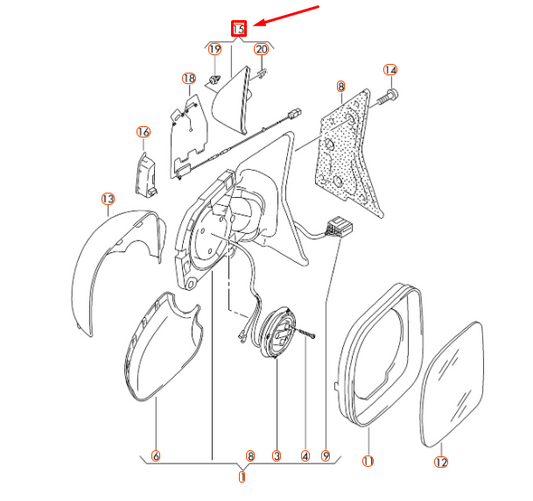 15
19
20
18
14
8
16
13
6
8
3
4
9
11
12
1