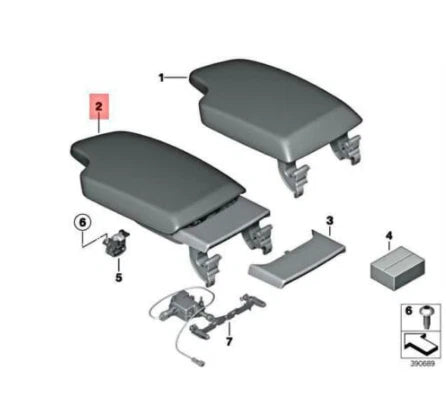 1
2
6
5
3
4
7
6
390689