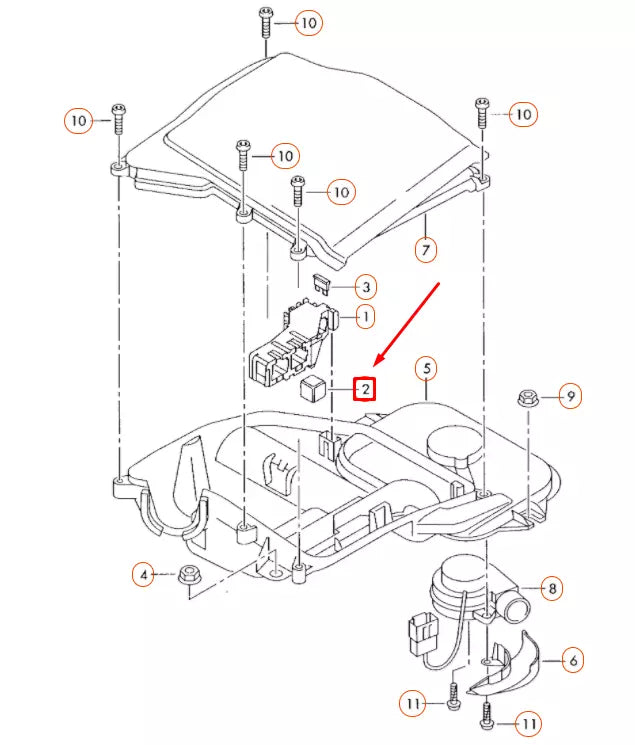 10
10
10
10
10
7
3
1
2
5
9
4
8
6
11
11