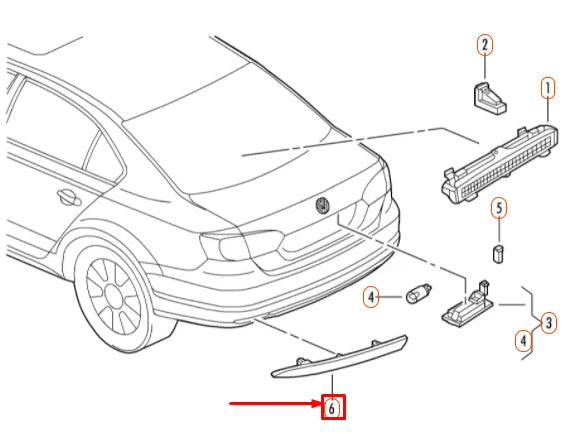 2
1
5
4
3
4
6