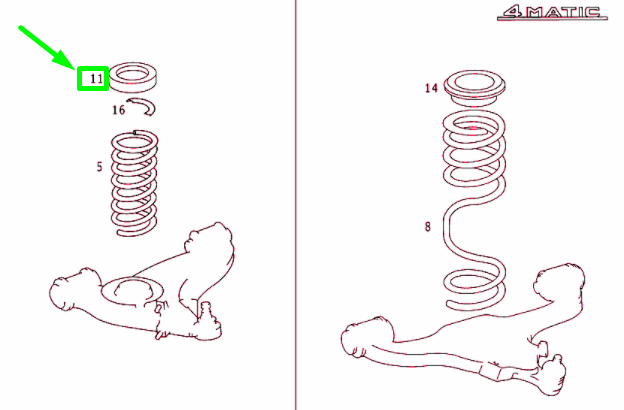 11

16

5

4MATIC

14

8