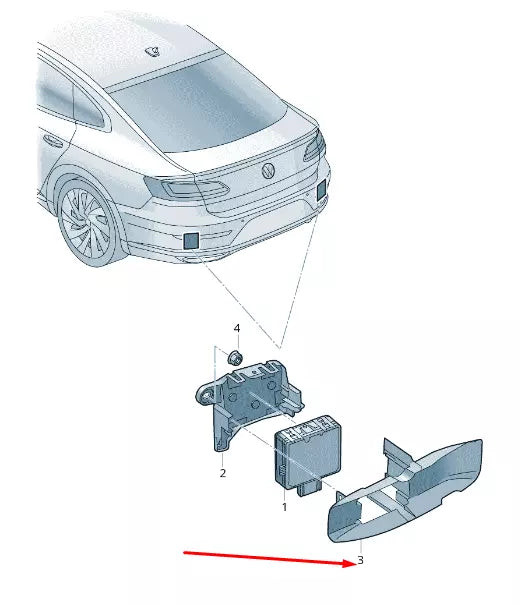 4
2
1
3