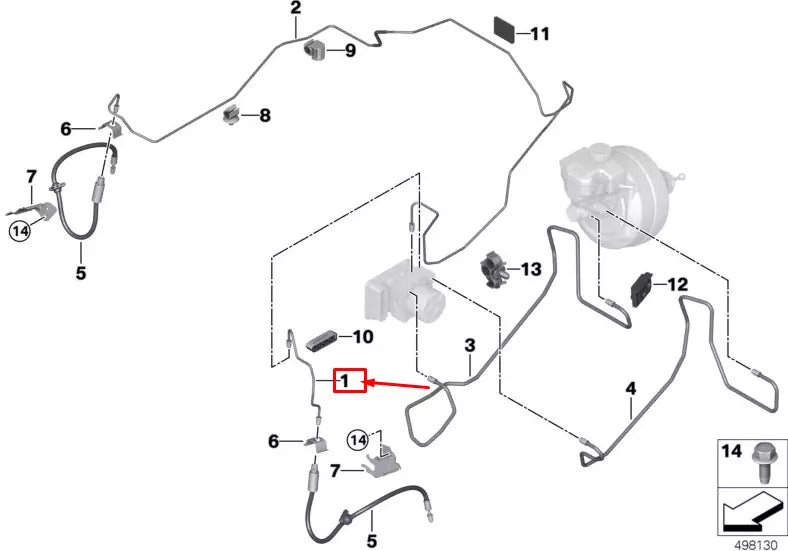 2
11
9
8
6
7
14
5
13
12
10
3
1
4
6
14
7
5
14
498130