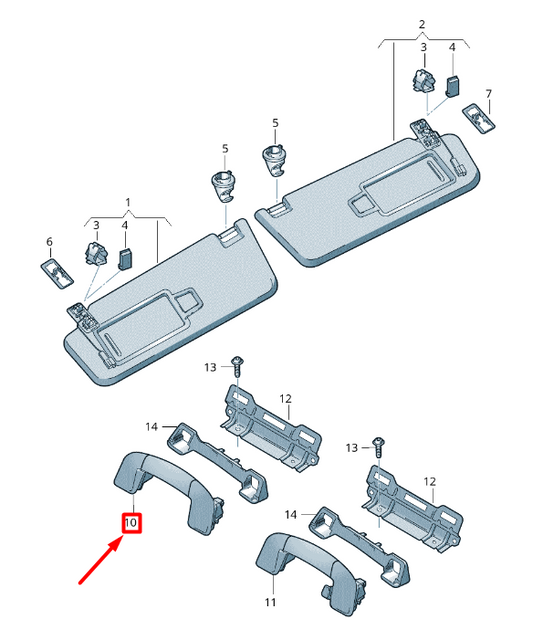 2
3
4
7
5
5
1
3
4
6
13
12
14
13
12
14
10
11