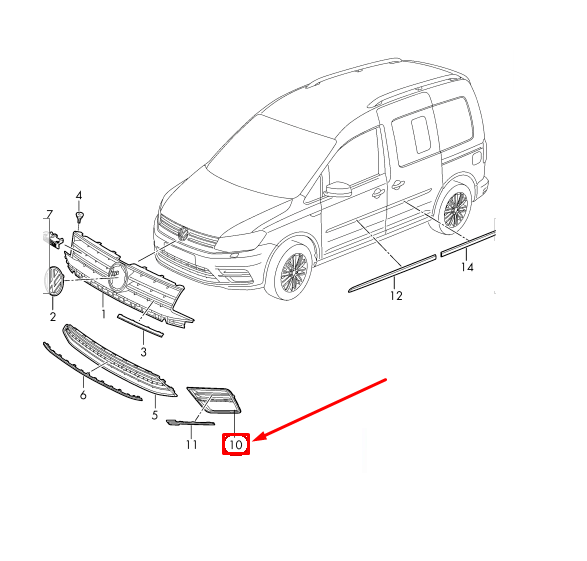 4
7
2
1
3
6
5
11
10
12
14