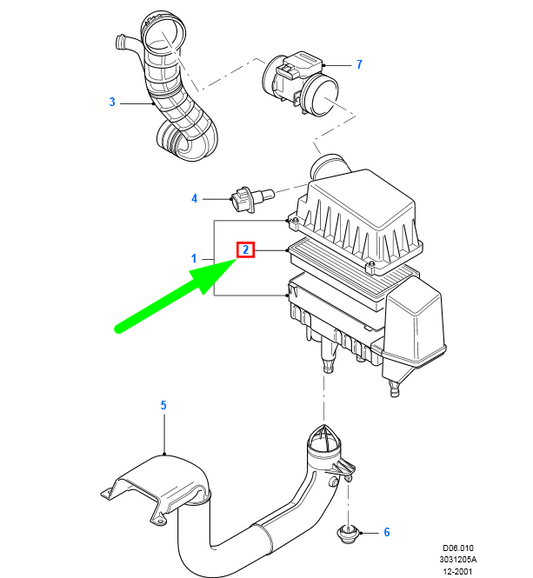 3
7
4
1
2
5
6
D06.010
3031205A
12-2001