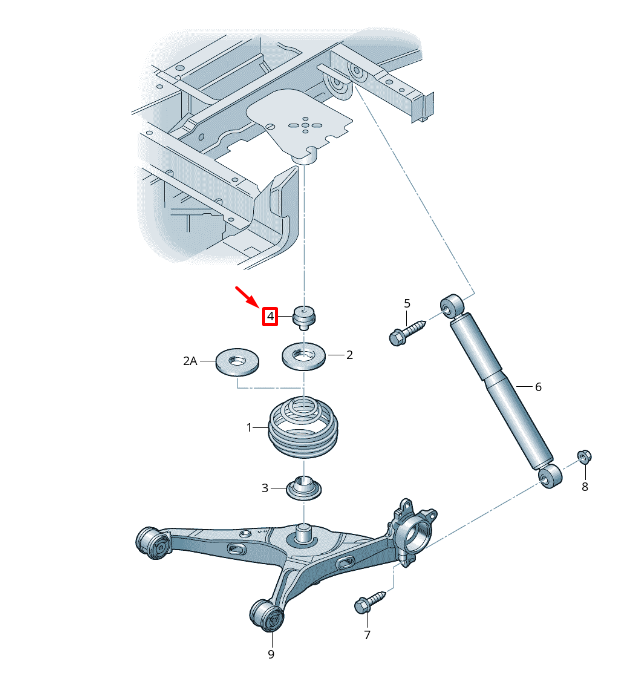 4
5
2A
2
6
1
8
3
7
9