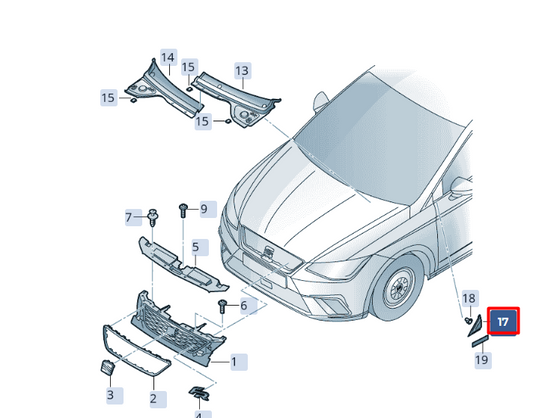 14
15
13
15
15
7
9
5
6
18
17
19
1
3
2
4