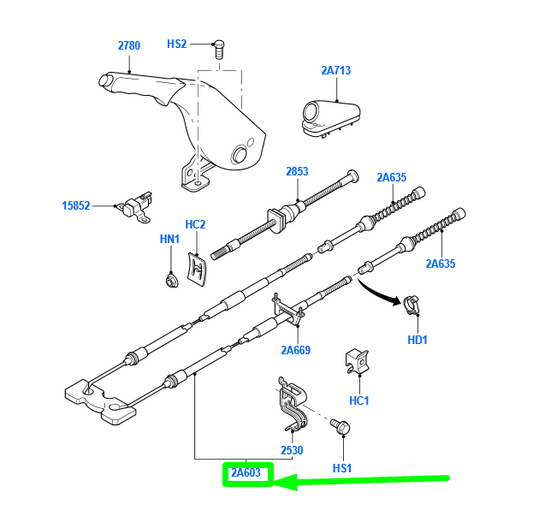 2780
HS2
2A713
2853
2A635
15852
HC2
HN1
2A635
HD1
2A669
HC1
2530
HS1
2A603