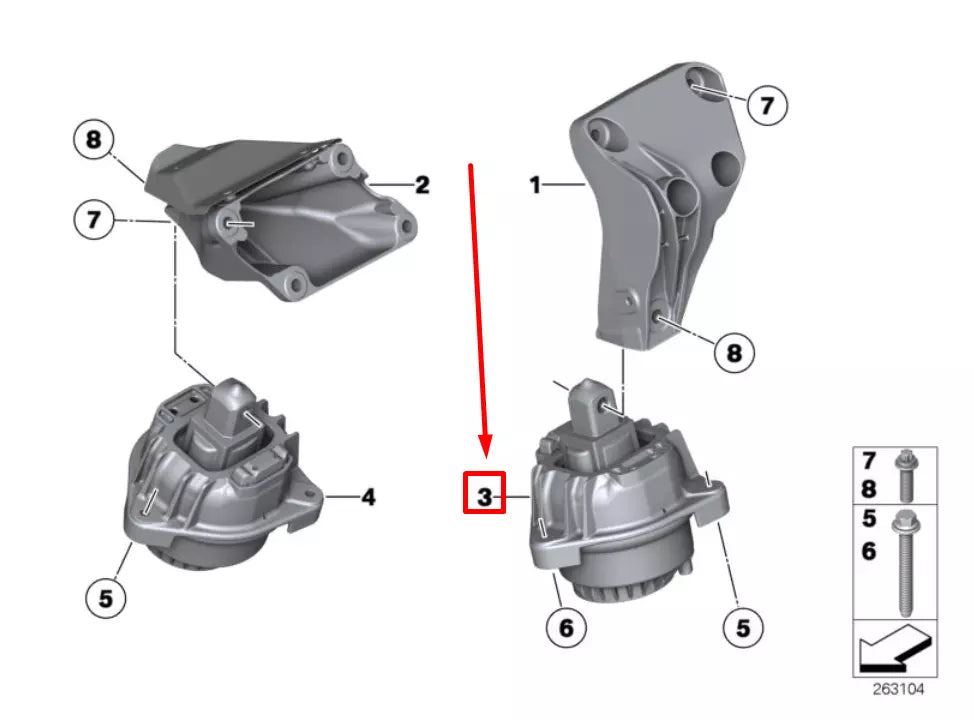 8
2
7
1
7
8
4
3
5
6
5
7
8
5
6
263104