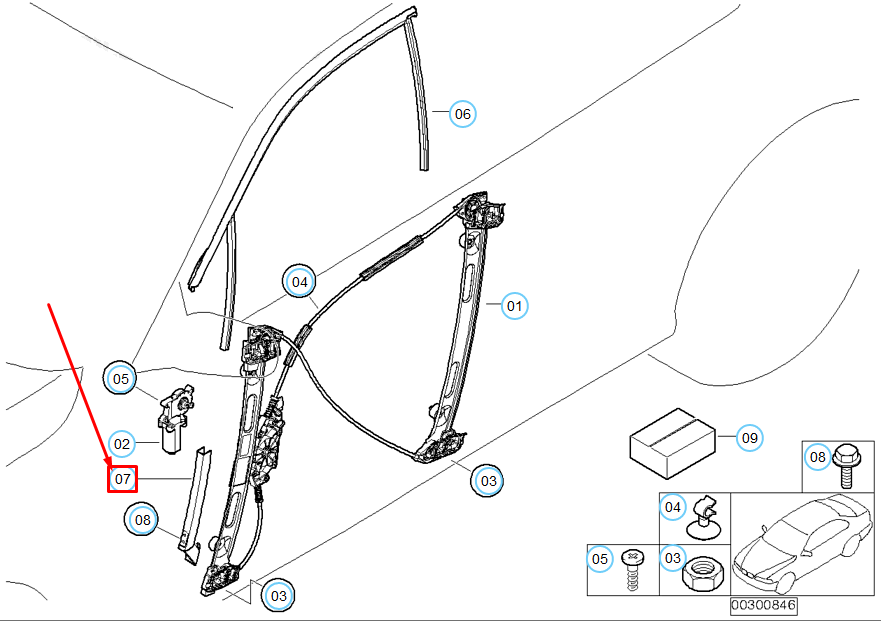 06
04
01
05
02
07
08
03
03
09
08
04
05
03
00300846