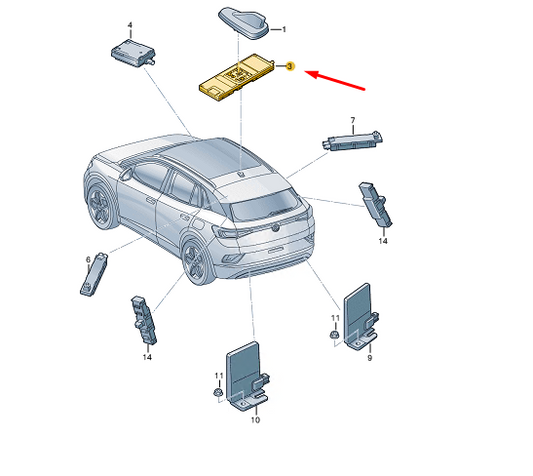 4
1
3
7
14
6
14
11
9
11
10