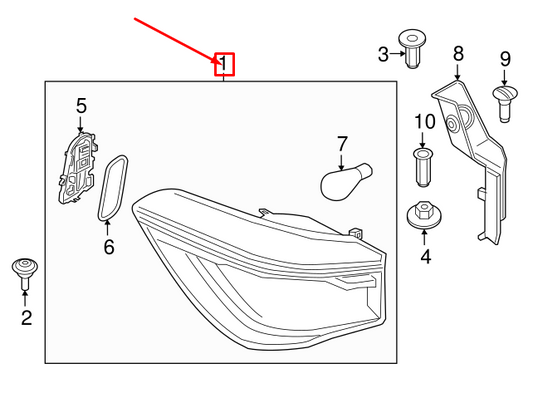 1
3
8
9
5
10
7
6
4
2