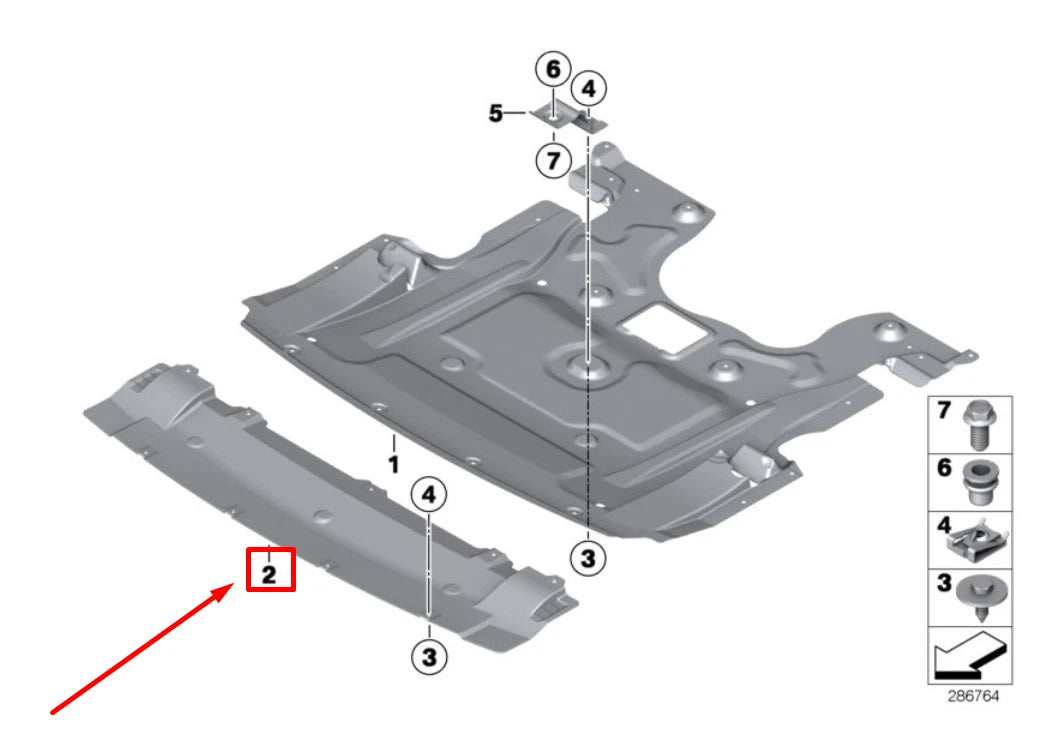 6
4
5
7
1
4
2
3
3
7
6
4
3
286764