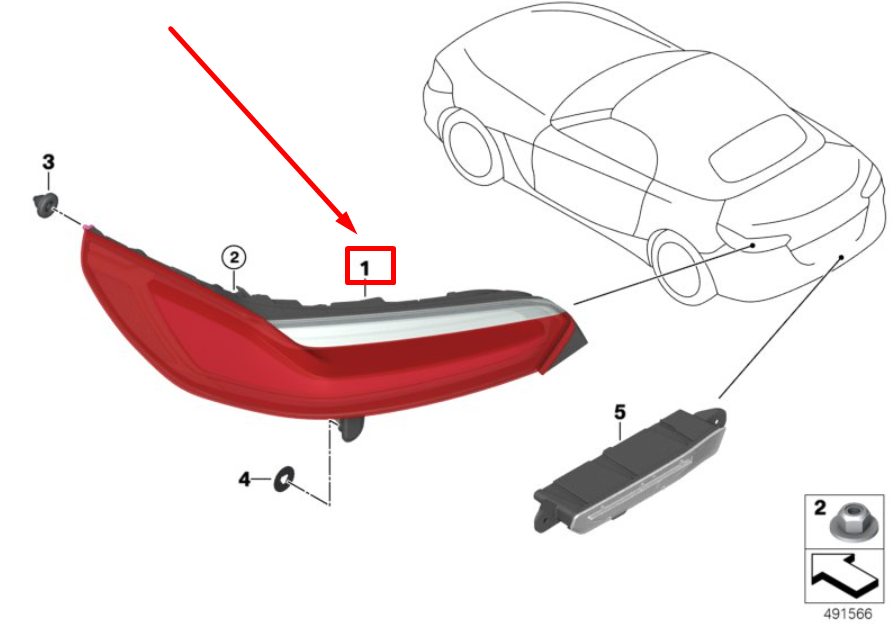 3
2
1
4
5
2
491566