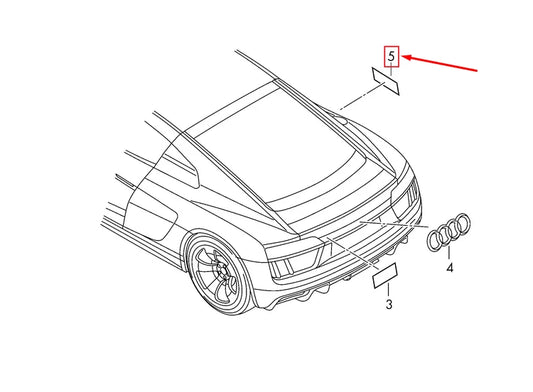 5
4
3