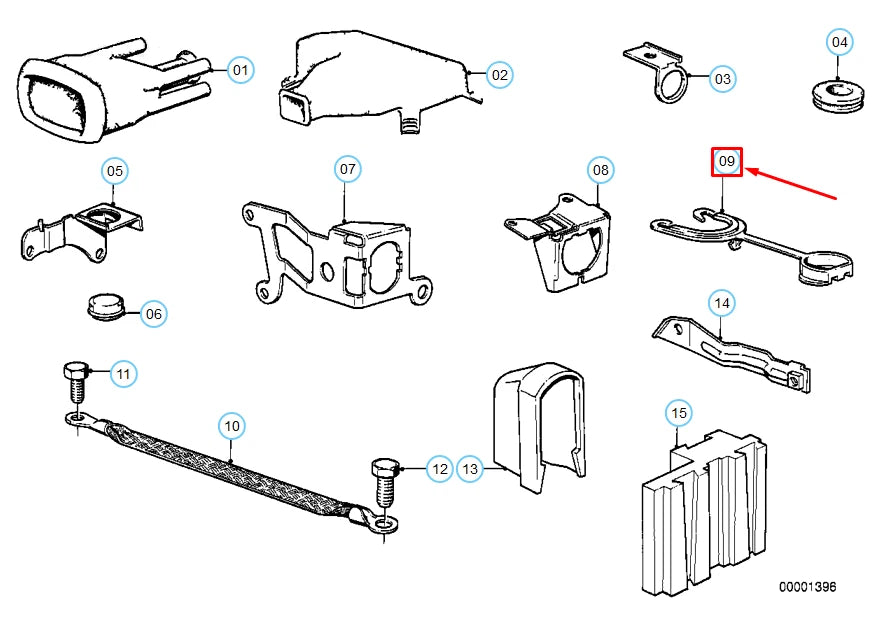 01
02
03
04
05
07
08
09
06
14
11
10
12
13
15
00001396