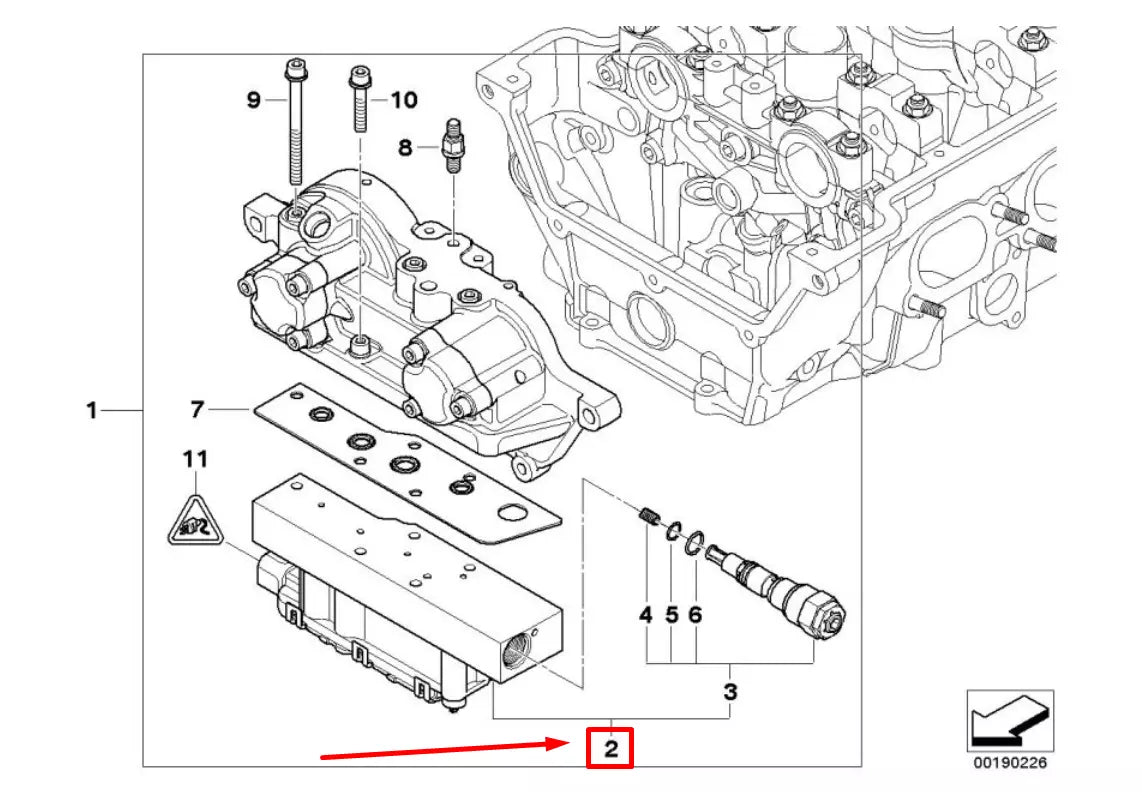 9
10
8
1
7
11
4
5
6
3
2
00190226