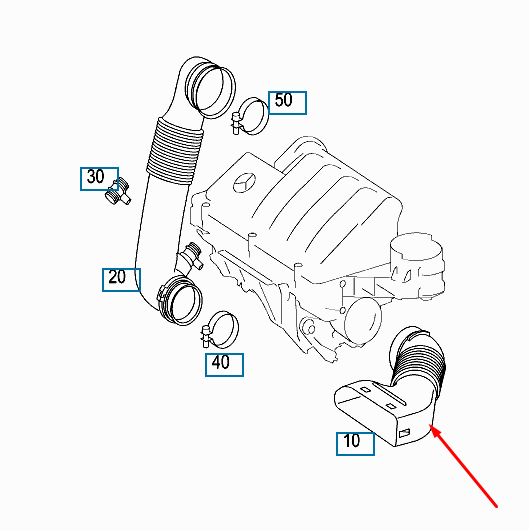 50

30

20

40

10