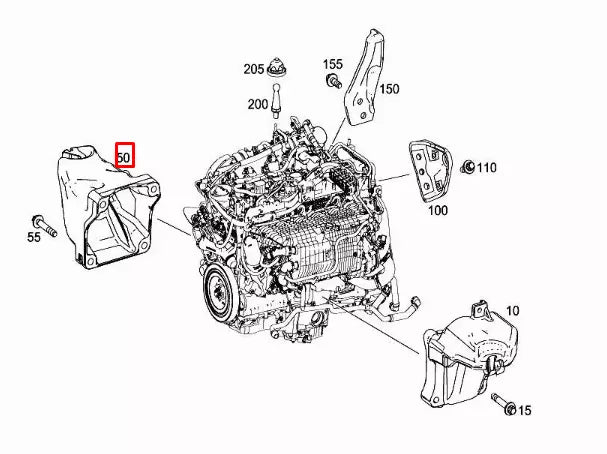 205
155
150
200
50
110
100
55
10
15