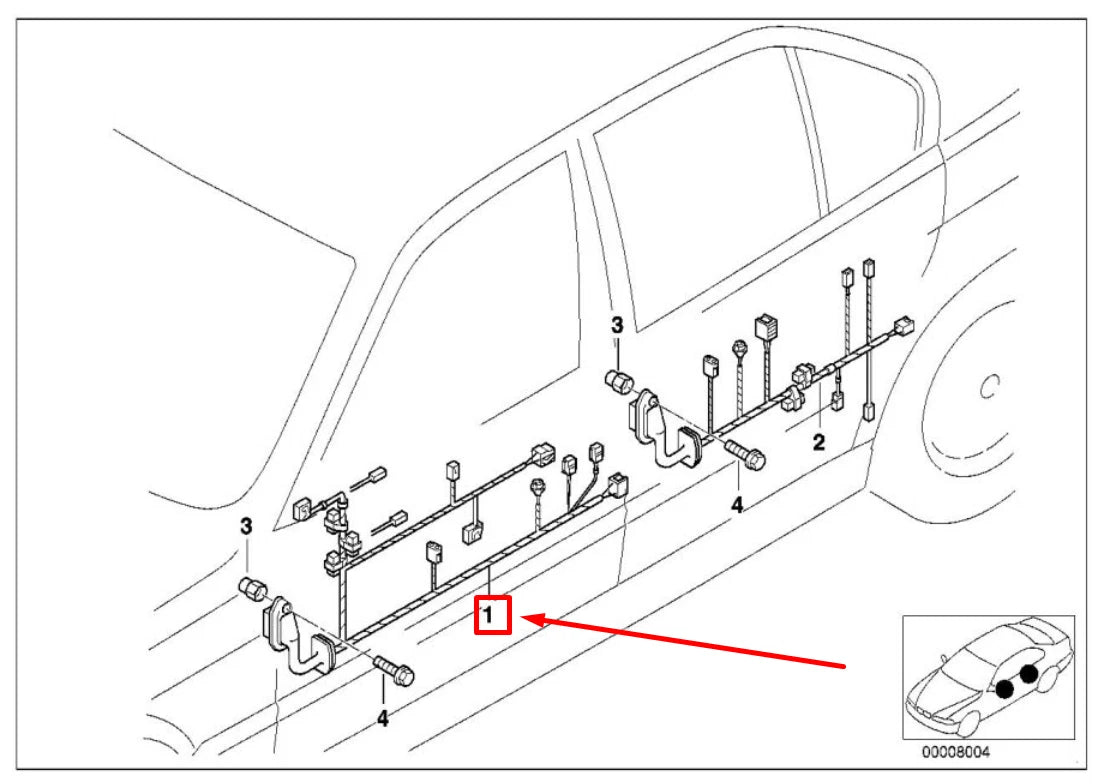 3
3
2
4
1
4
00008004