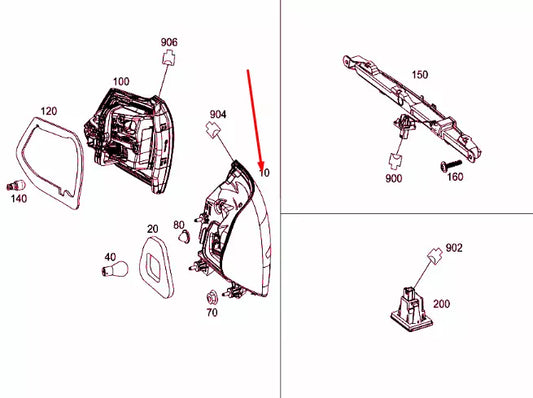 906
100
120
904
10
140
80
20
40
70
150
900
160
902
200