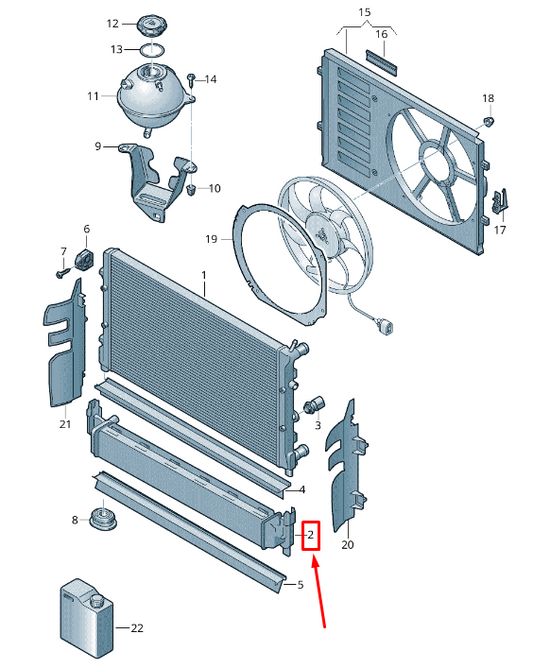 12
13
11
14
9
10
15
16
18
17
19
6
7
1
21
3
4
8
2
20
5
22