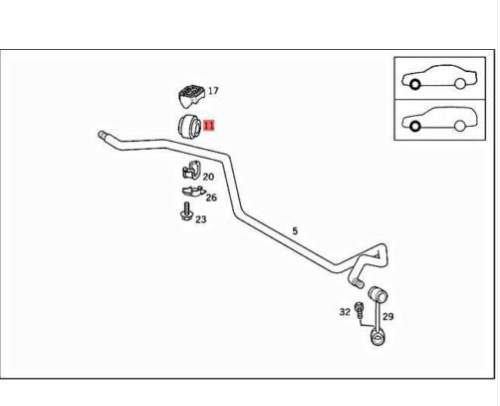 17
11
20
26
23
5
32
29