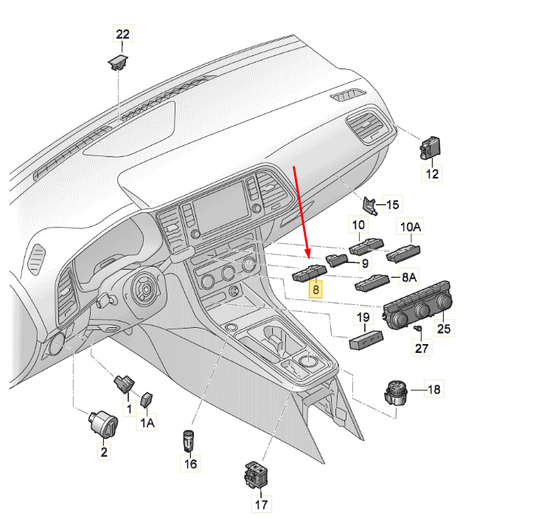 22
12
15
10
10A
9
8
8A
19
25
27
18
1
1A
2
16
17