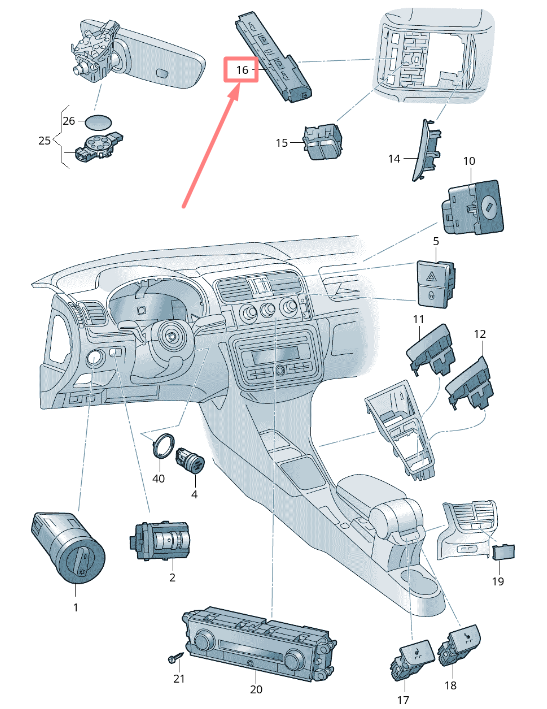 16
26
25
15
14
10
5
11
12
40
4
1
2
19
21
20
17
18