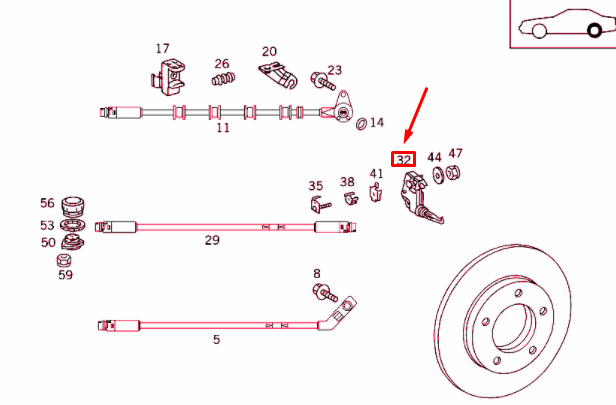 17
26
20
23
11
14
32
44
47
35
38
41
56
53
50
59
29
8
5