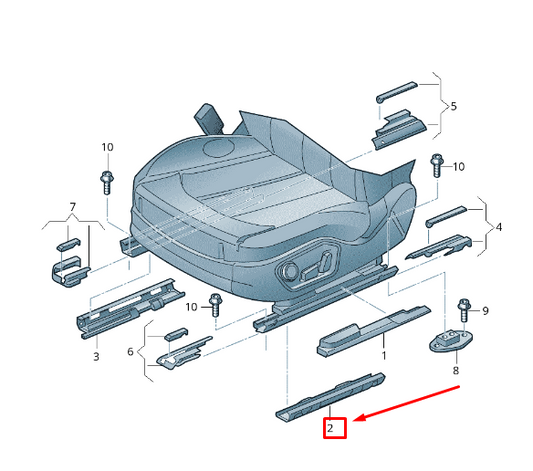 5
10
10
7
4
10
9
3
6
1
8
2